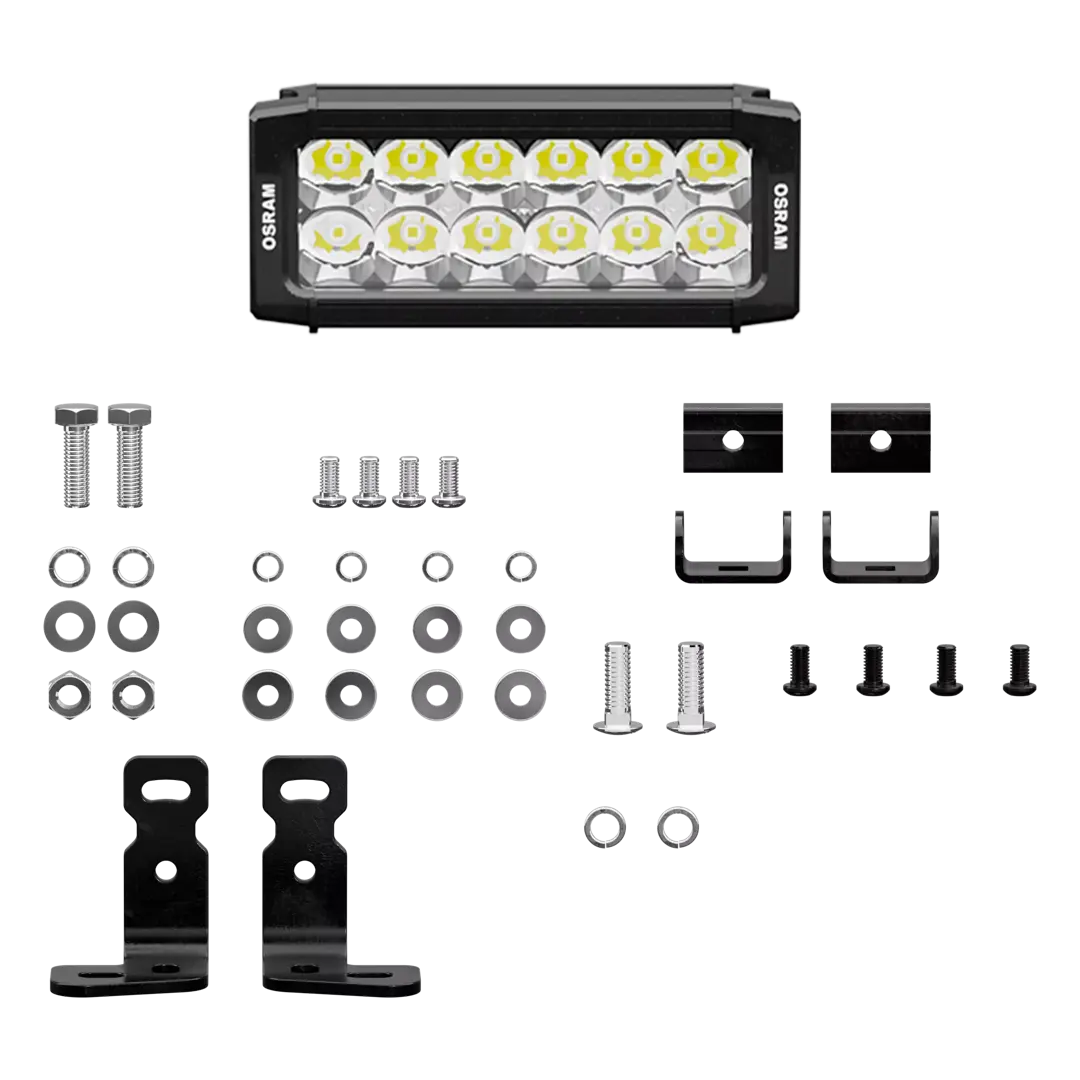 OSRAM
OSRAM